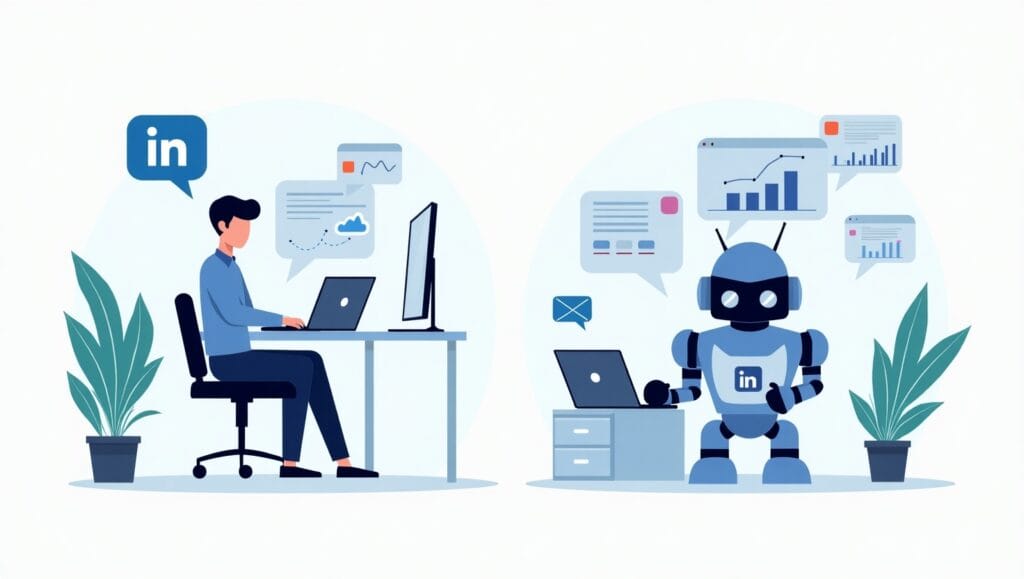 in

in